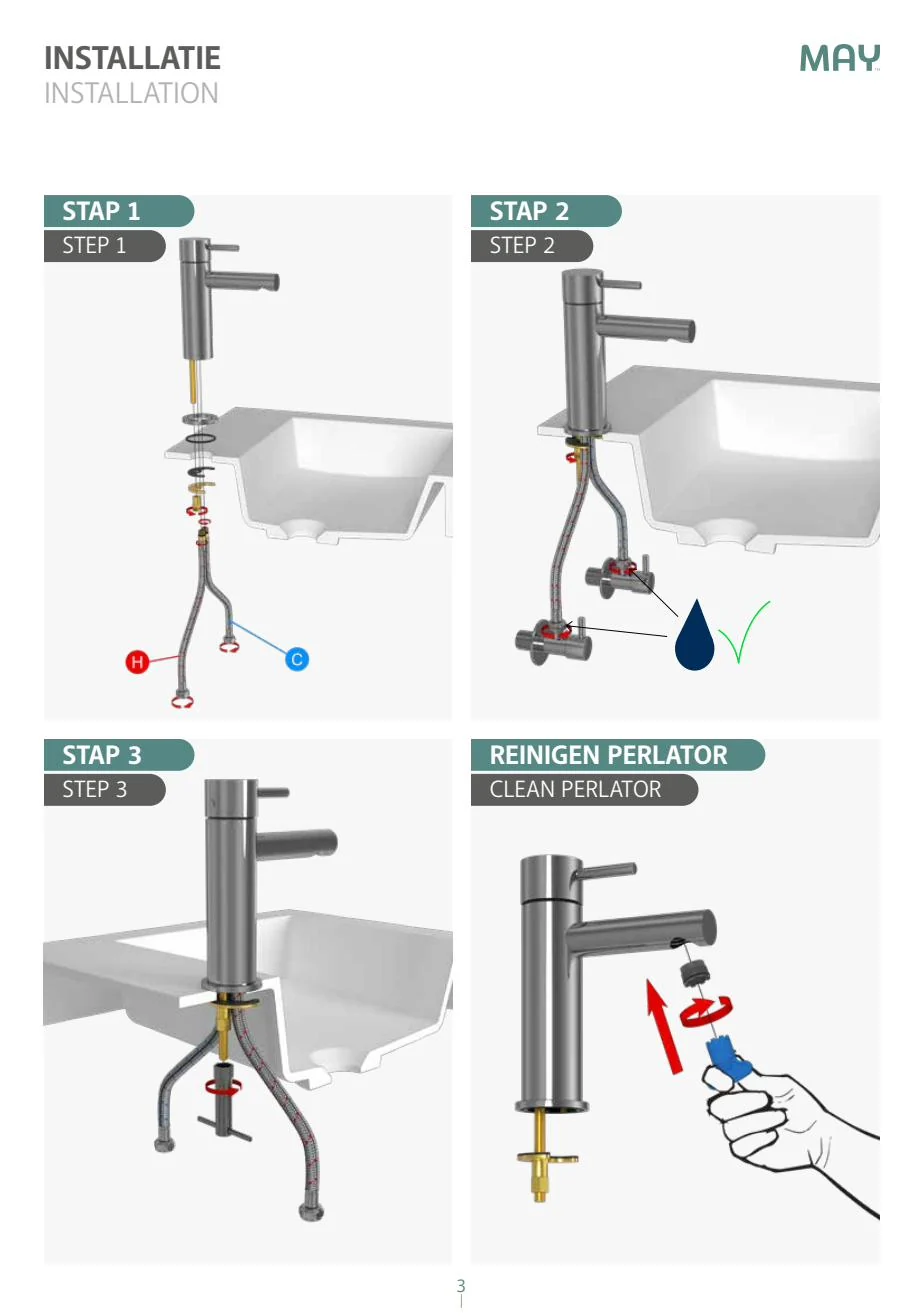 INSTALLATIE
INSTALLATION

MAY

STAP 1
STEP 1

H

C

STAP 2
STEP 2

STAP 3
STEP 3

REINIGEN PERLATOR
CLEAN PERLATOR

3